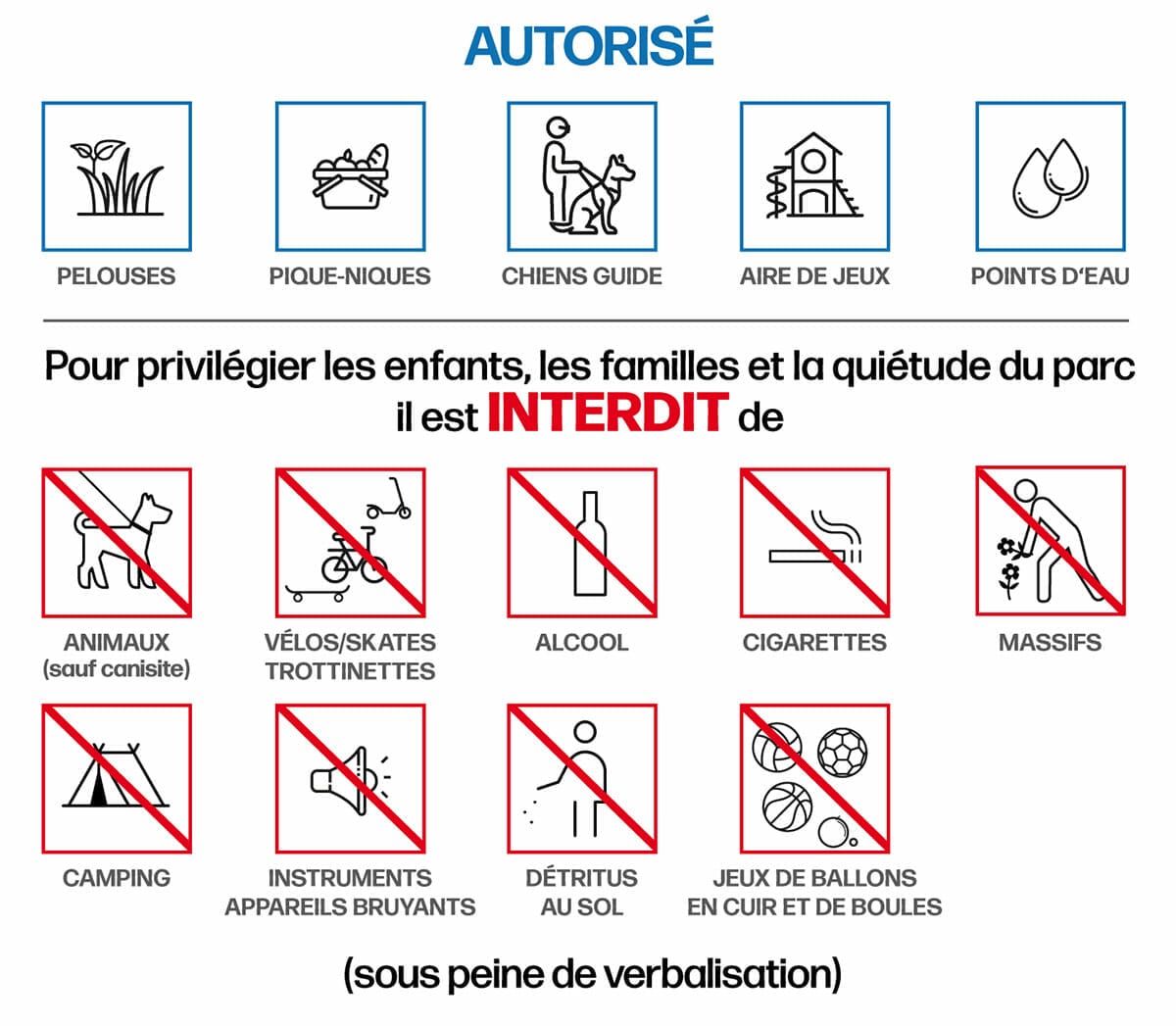 AUTORISÉ

PELOUSES

PIQUE-NIQUES

CHIENS GUIDE

AIRE DE JEUX

POINTS D'EAU

Pour privilégier les enfants, les familles et la quiétude du parc il est INTERDIT de

ANIMAUX (sauf canisite)

VÉLOS/SKATES TROTTINETTES

ALCOOL

CIGARETTES

MASSIFS

CAMPING

INSTRUMENTS APPAREILS BRUYANTS

DÉTRITUS AU SOL

JEUX DE BALLONS EN CUIR ET DE BOULES

(sous peine de verbalisation)